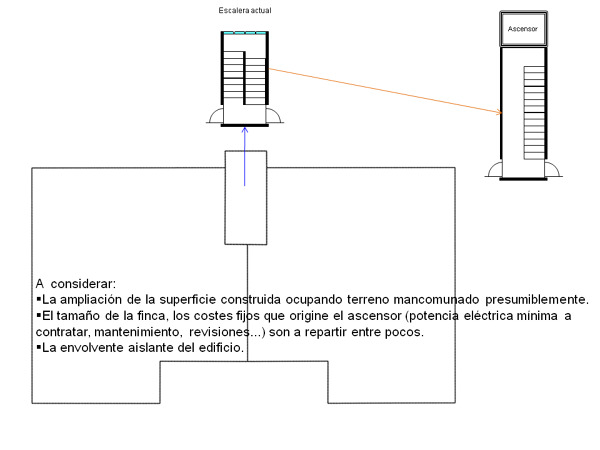 Escalera actual

Ascensor

A considerar:
▪La ampliación de la superficie construida ocupando terreno mancomunado presumiblemente.
▪El tamaño de la finca, los costes fijos que origine el ascensor (potencia eléctrica mínima a contratar, mantenimiento, revisiones...) son a repartir entre pocos.
▪La envolvente aislante del edificio.