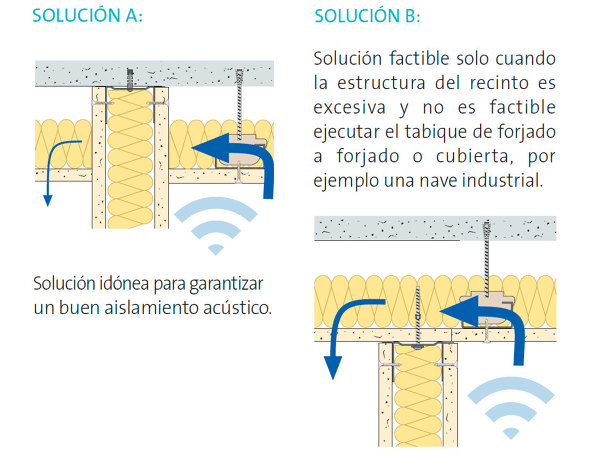 SOLUCIÓN A:

Solución idónea para garantizar un buen aislamiento acústico.

SOLUCIÓN B:

Solución factible solo cuando la estructura del recinto es excesiva y no es factible ejecutar el tabique de forjado a forjado o cubierta, por ejemplo una nave industrial.