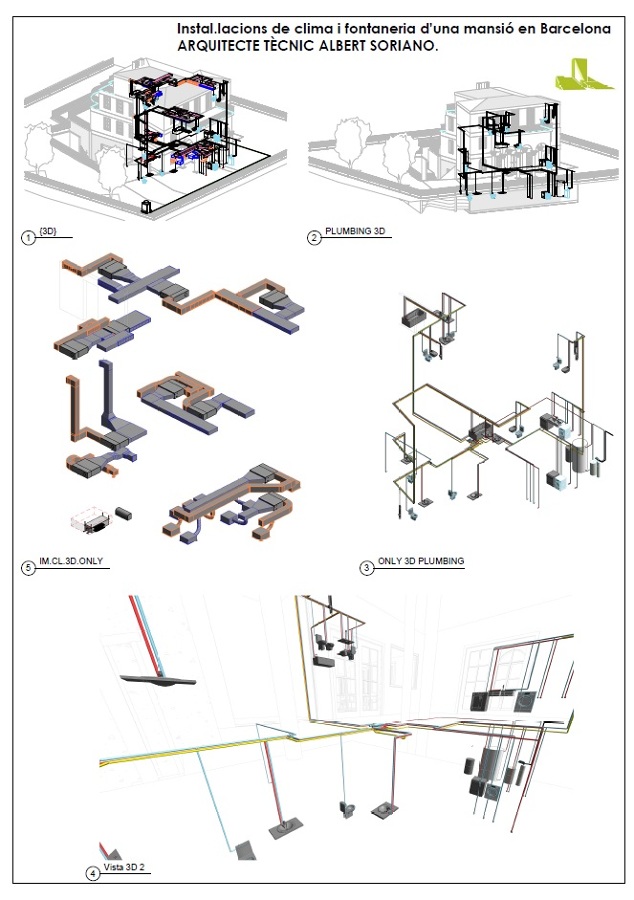 Instal.lacions de clima i fontaneria d'una mansió en Barcelona
ARQUITECTE TÈCNIC ALBERT SORIANO.

1 {3D}

2 PLUMBING 3D

5 IM.CL.3D.ONLY

3 ONLY 3D PLUMBING

4 Vista 3D 2