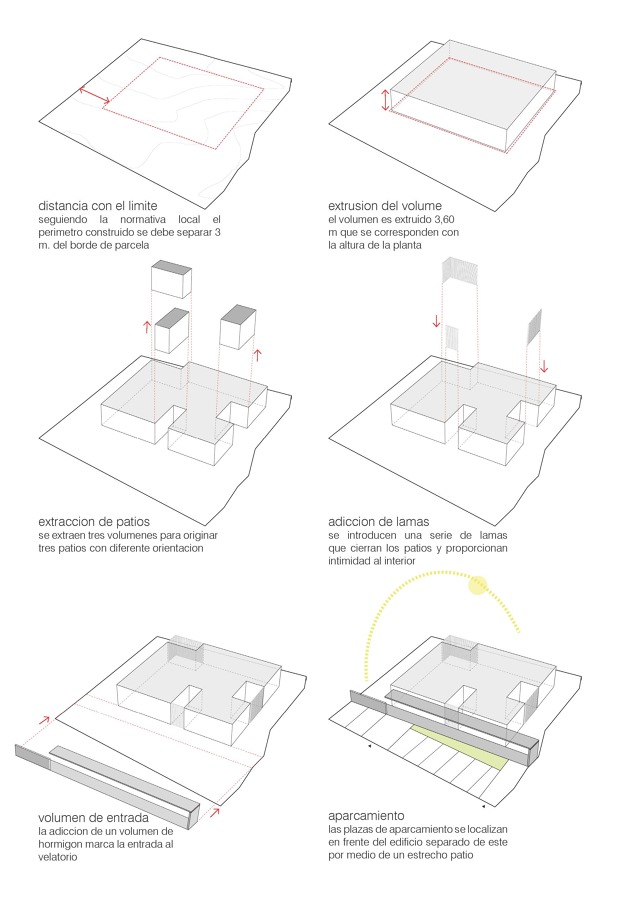 distancia con el limite
seguiendo la normativa local el perimetro construido se debe separar 3 m. del borde de parcela

extrusion del volume
el volumen es extruido 3,60 m que se corresponden con la altura de la planta

extraccion de patios
se extraen tres volumenes para originar tres patios con diferente orientacion

adiccion de lamas
se introducen una serie de lamas que cierran los patios y proporcionan intimidad al interior

volumen de entrada
la adiccion de un volumen de hormigon marca la entrada al velatorio

aparcamiento
las plazas de aparcamiento se localizan en frente del edificio separado de este por medio de un estrecho patio