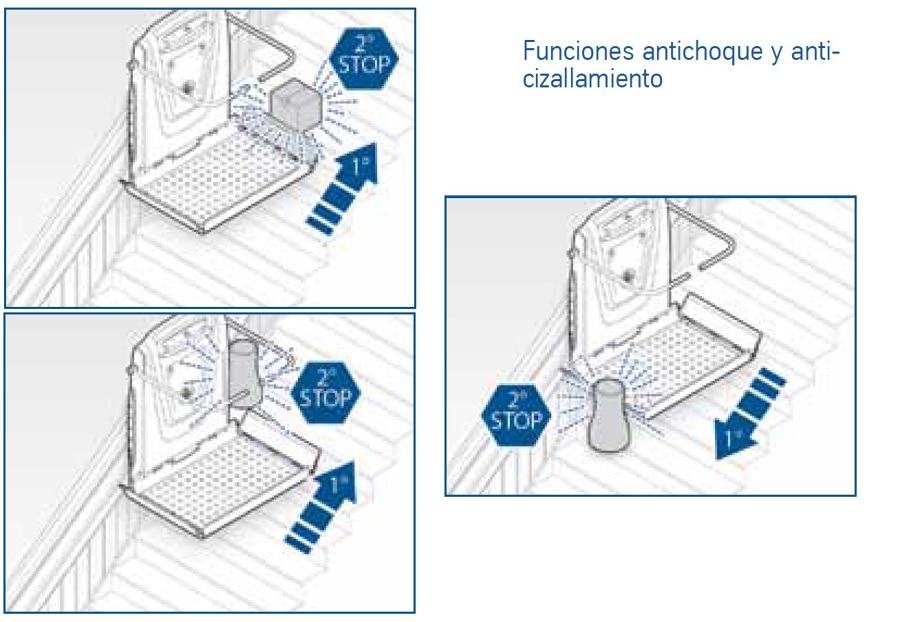 2º
STOP

1º

Funciones antichoque y anticizallamiento

2º
STOP

1º

2º
STOP

1º