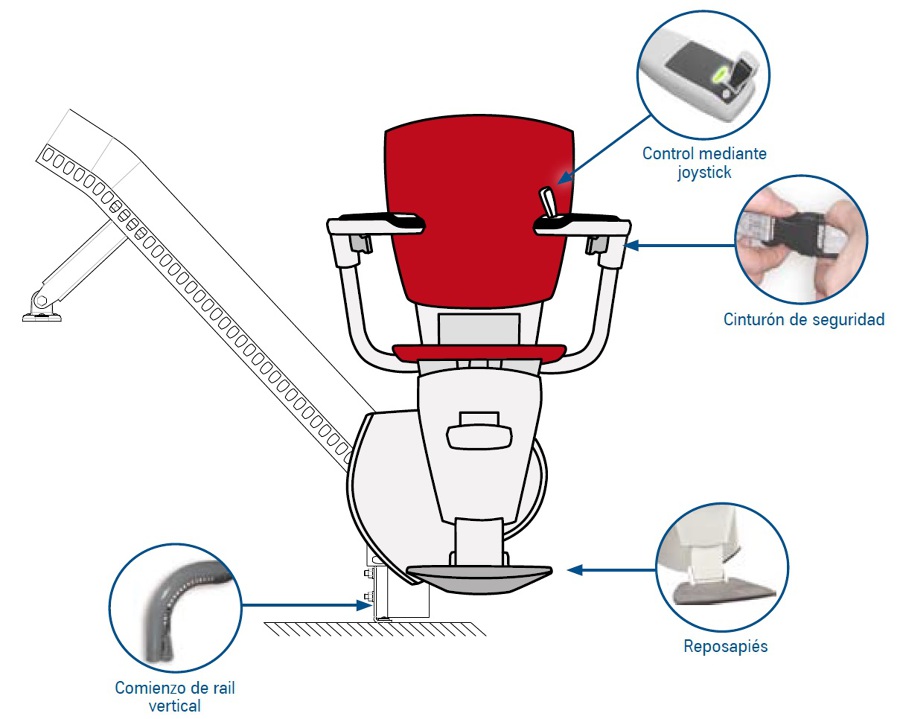 Control mediante joystick

Cinturón de seguridad

Reposapiés

Comienzo de rail vertical