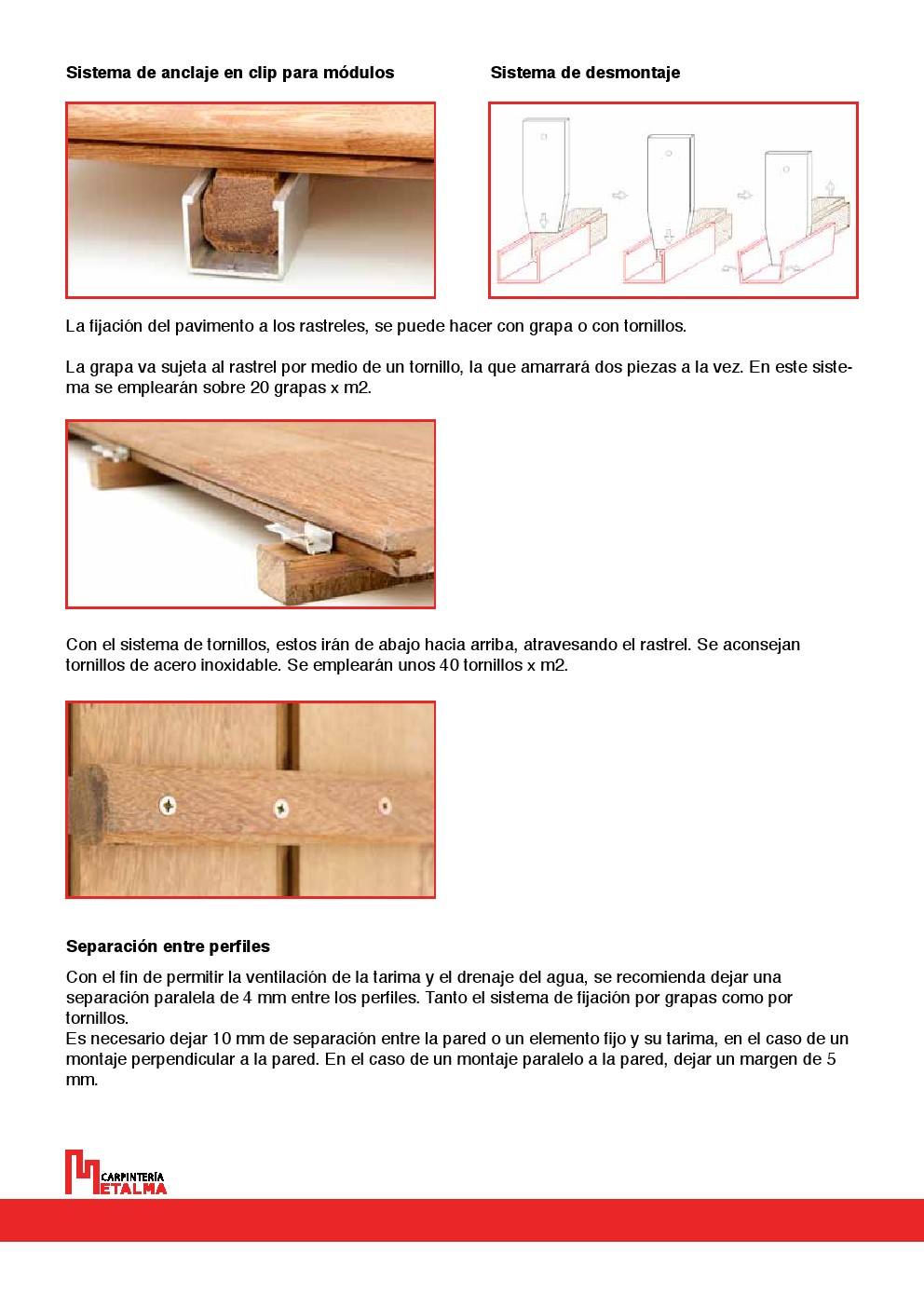 Sistema de anclaje en clip para módulos

Sistema de desmontaje

La fijación del pavimento a los rastreles, se puede hacer con grapa o con tornillos.

La grapa va sujeta al rastrel por medio de un tornillo, la que amarrará dos piezas a la vez. En este sistema se emplearán sobre 20 grapas x m2.

Con el sistema de tornillos, estos irán de abajo hacia arriba, atravesando el rastrel. Se aconsejan tornillos de acero inoxidable. Se emplearán unos 40 tornillos x m2.

Separación entre perfiles

Con el fin de permitir la ventilación de la tarima y el drenaje del agua, se recomienda dejar una separación paralela de 4 mm entre los perfiles. Tanto el sistema de fijación por grapas como por tornillos.
Es necesario dejar 10 mm de separación entre la pared o un elemento fijo y su tarima, en el caso de un montaje perpendicular a la pared. En el caso de un montaje paralelo a la pared, dejar un margen de 5 mm.

CARPINTERÍA METALMA