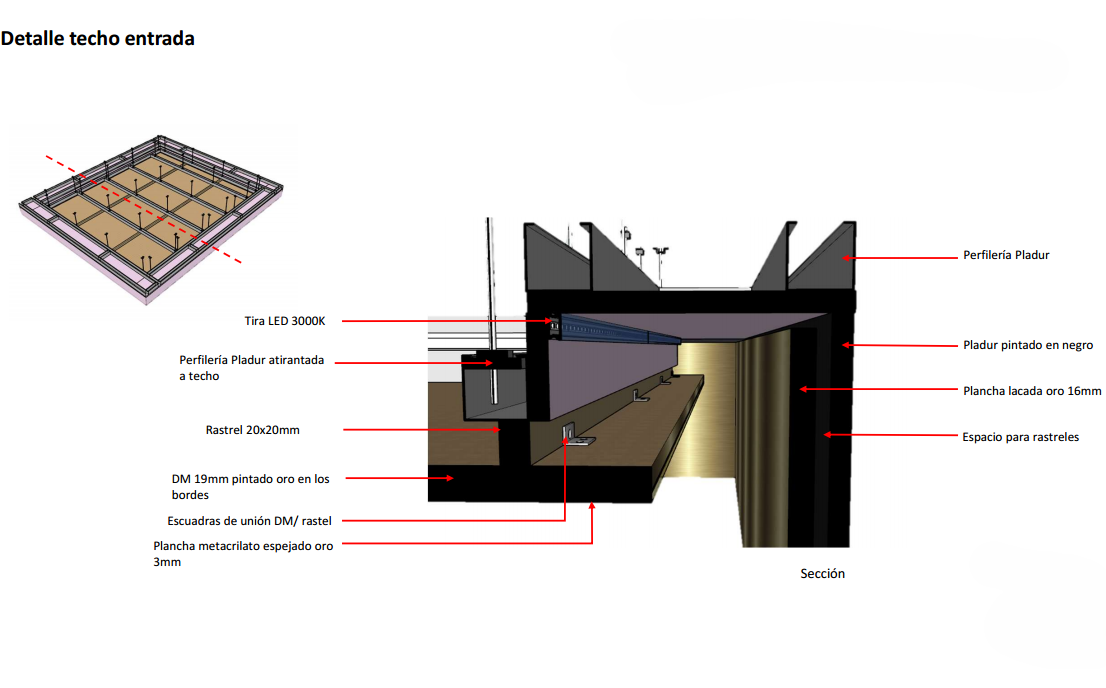 Detalle techo entrada

Tira LED 3000K

Perfilería Pladur atirantada a techo

Rastrel 20x20mm

DM 19mm pintado oro en los bordes

Escuadras de unión DM/ rastel

Plancha metacrilato espejado oro 3mm

Perfilería Pladur

Pladur pintado en negro

Plancha lacada oro 16mm

Espacio para rastreles

Sección