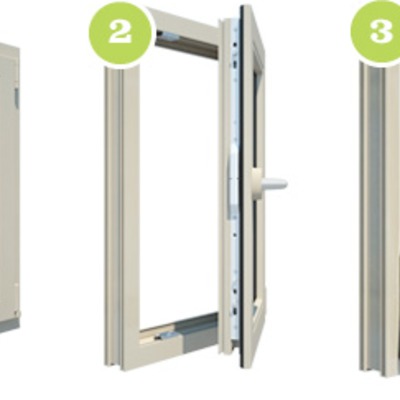 2

3