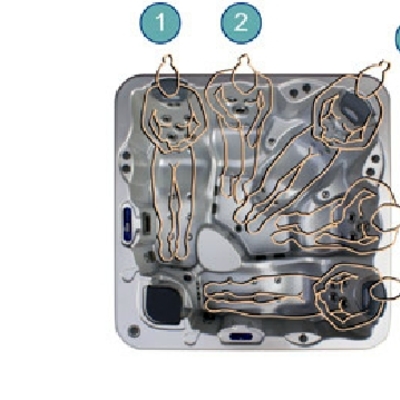 1

2