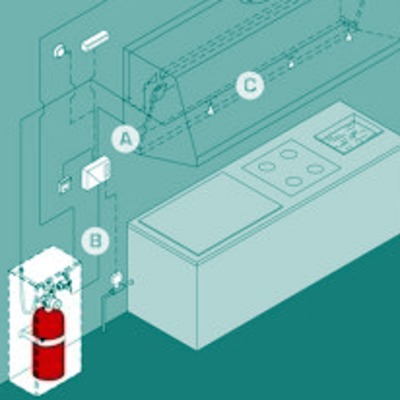 C

A

B