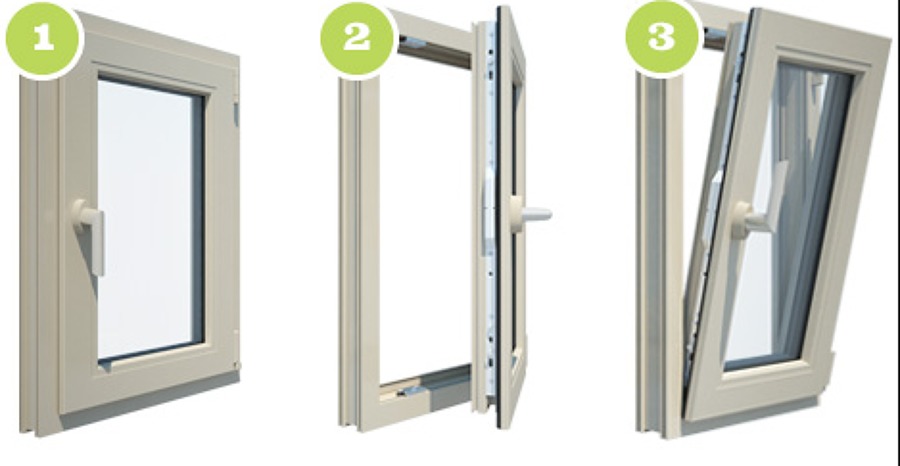 1

2

3